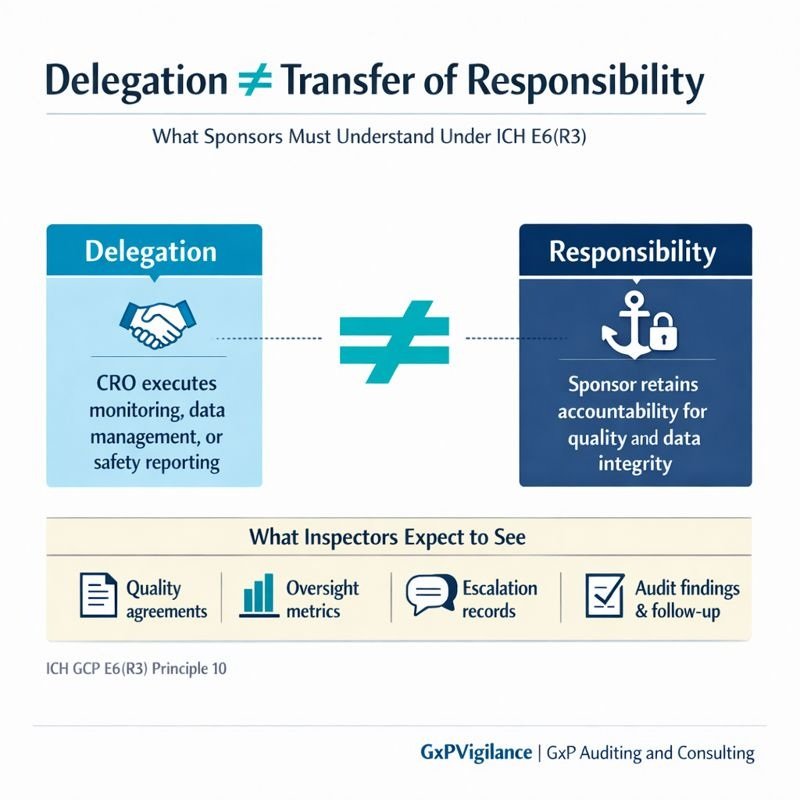 Delegation $\neq$ Transfer of Responsibility

What Sponsors Must Understand Under ICH E6(R3)

Delegation

CRO executes monitoring, data management, or safety reporting

$\neq$

Responsibility

Sponsor retains accountability for quality and data integrity

What Inspectors Expect to See

Quality agreements

Oversight metrics

Escalation records

Audit findings & follow-up

ICH GCP E6(R3) Principle 10

GxPVigilance | GxP Auditing and Consulting